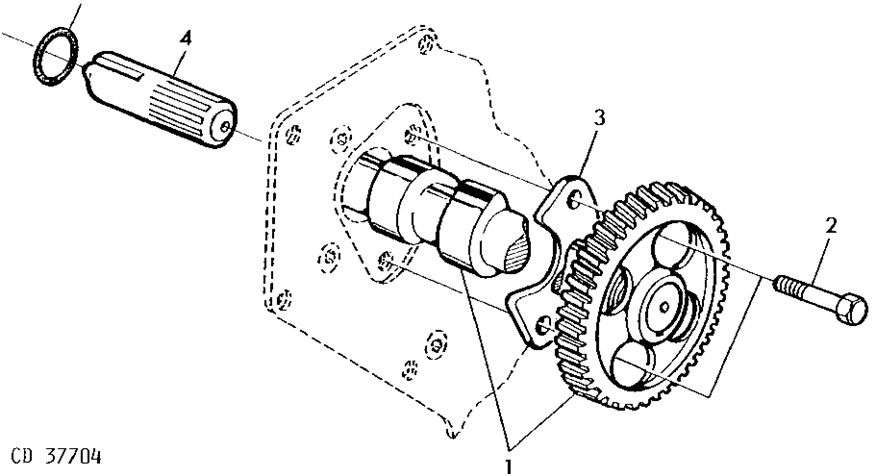 4

3

2

1

CD 37704