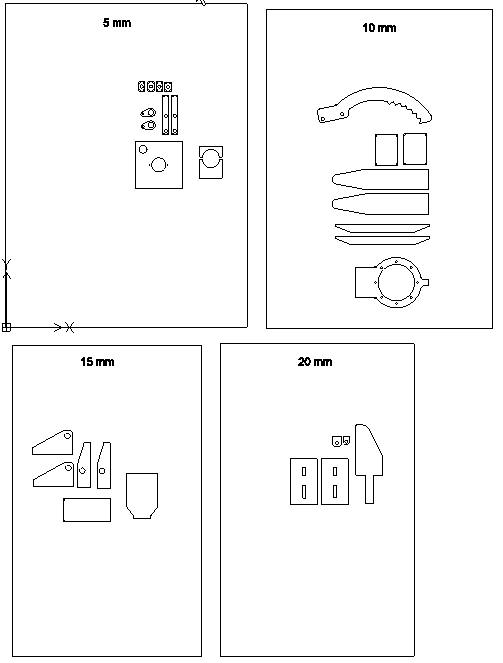 5 mm

10 mm

15 mm

20 mm