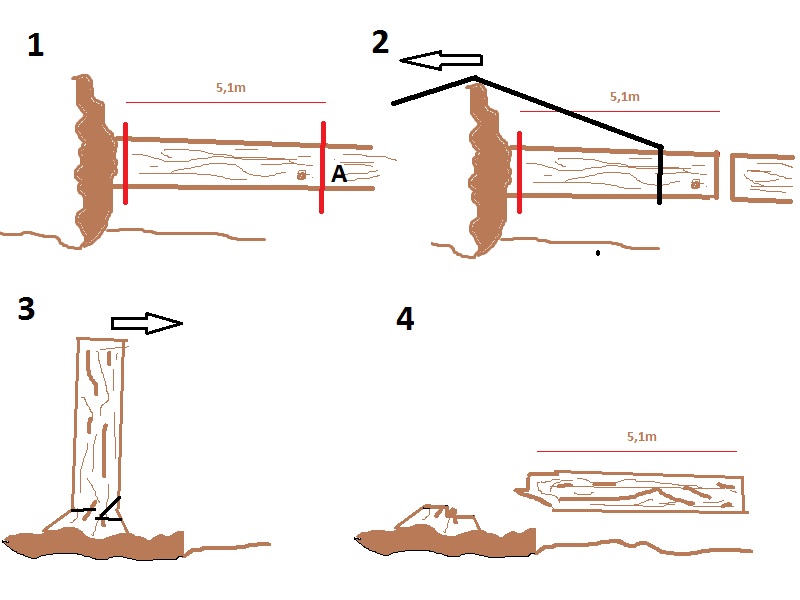 1

5,1m

A

2

5,1m

3

4

5,1m