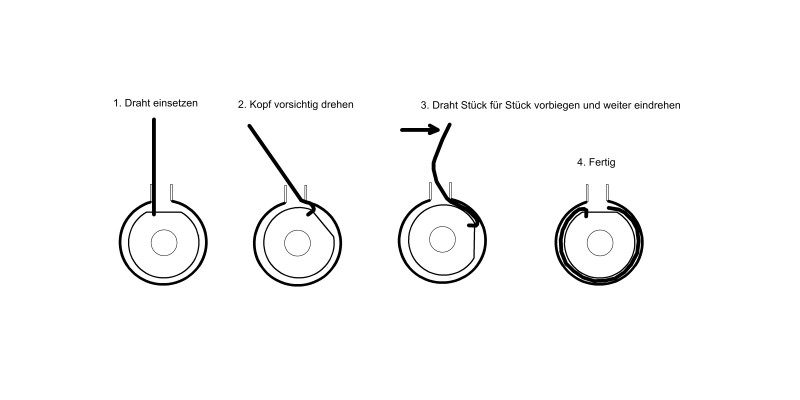 1. Draht einsetzen

2. Kopf vorsichtig drehen

3. Draht Stück für Stück vorbiegen und weiter eindrehen

4. Fertig