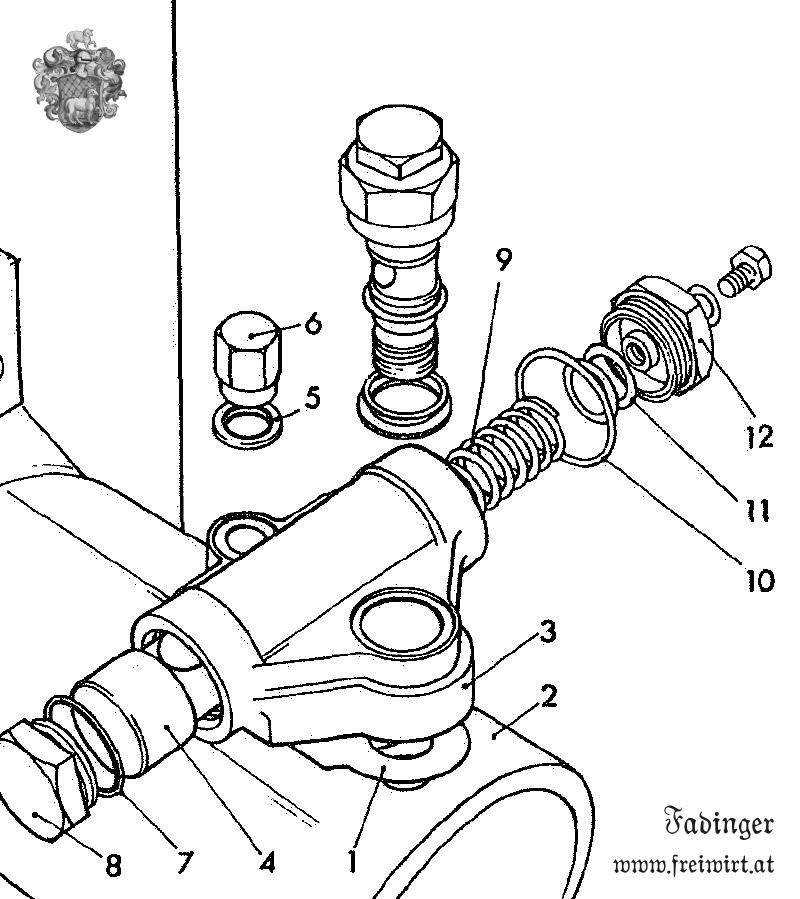 9
6
5
12
11
10
3
2
8
7
4
1
Fadinger
www.freiwirt.at