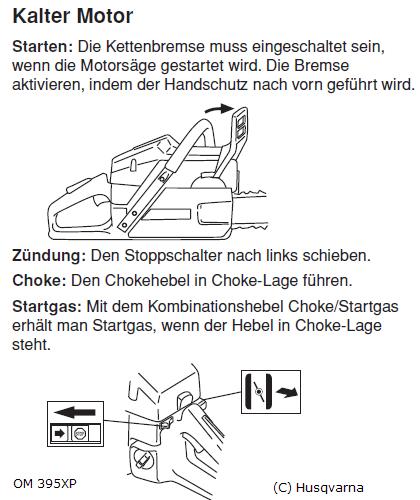 Kalter Motor

Starten: Die Kettenbremse muss eingeschaltet sein, wenn die Motorsäge gestartet wird. Die Bremse aktivieren, indem der Handschutz nach vorn geführt wird.

Zündung: Den Stoppschalter nach links schieben.

Choke: Den Chokehebel in Choke-Lage führen.

Startgas: Mit dem Kombinationshebel Choke/Startgas erhält man Startgas, wenn der Hebel in Choke-Lage steht.

STOP

OM 395XP

(C) Husqvarna