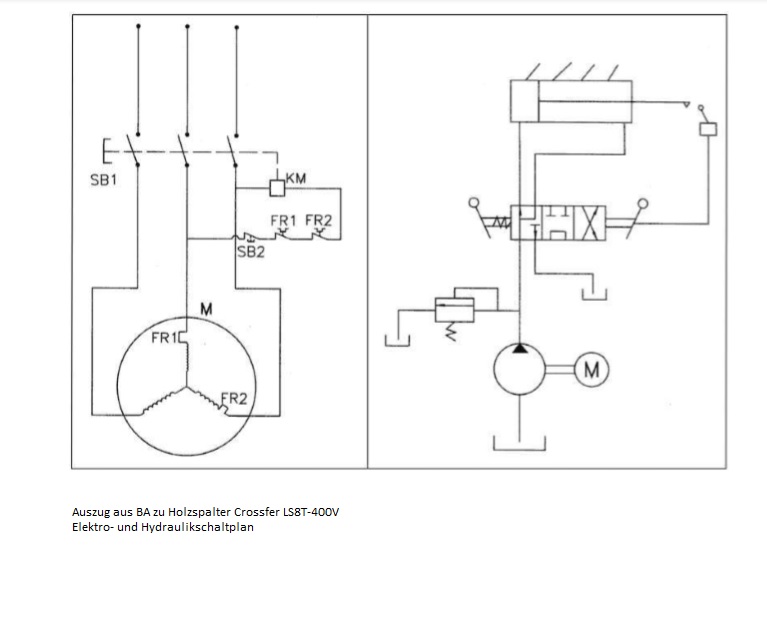 SB1
KM
FR1 FR2
SB2
M
FR1
FR2
M

Auszug aus BA zu Holzspalter Crossfer LS8T-400V
Elektro- und Hydraulikschaltplan