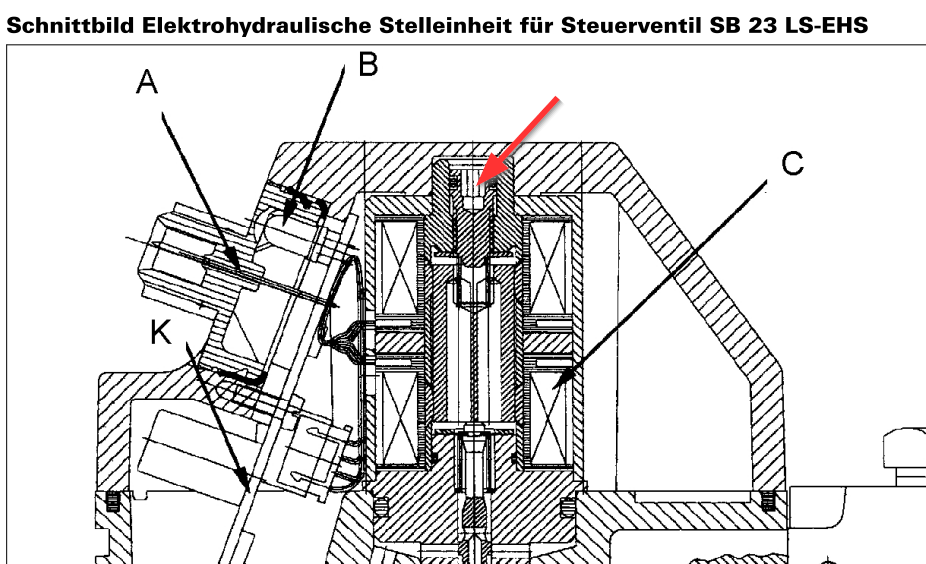 Schnittbild Elektrohydraulische Stelleinheit für Steuerventil SB 23 LS-EHS

A

B

C

K