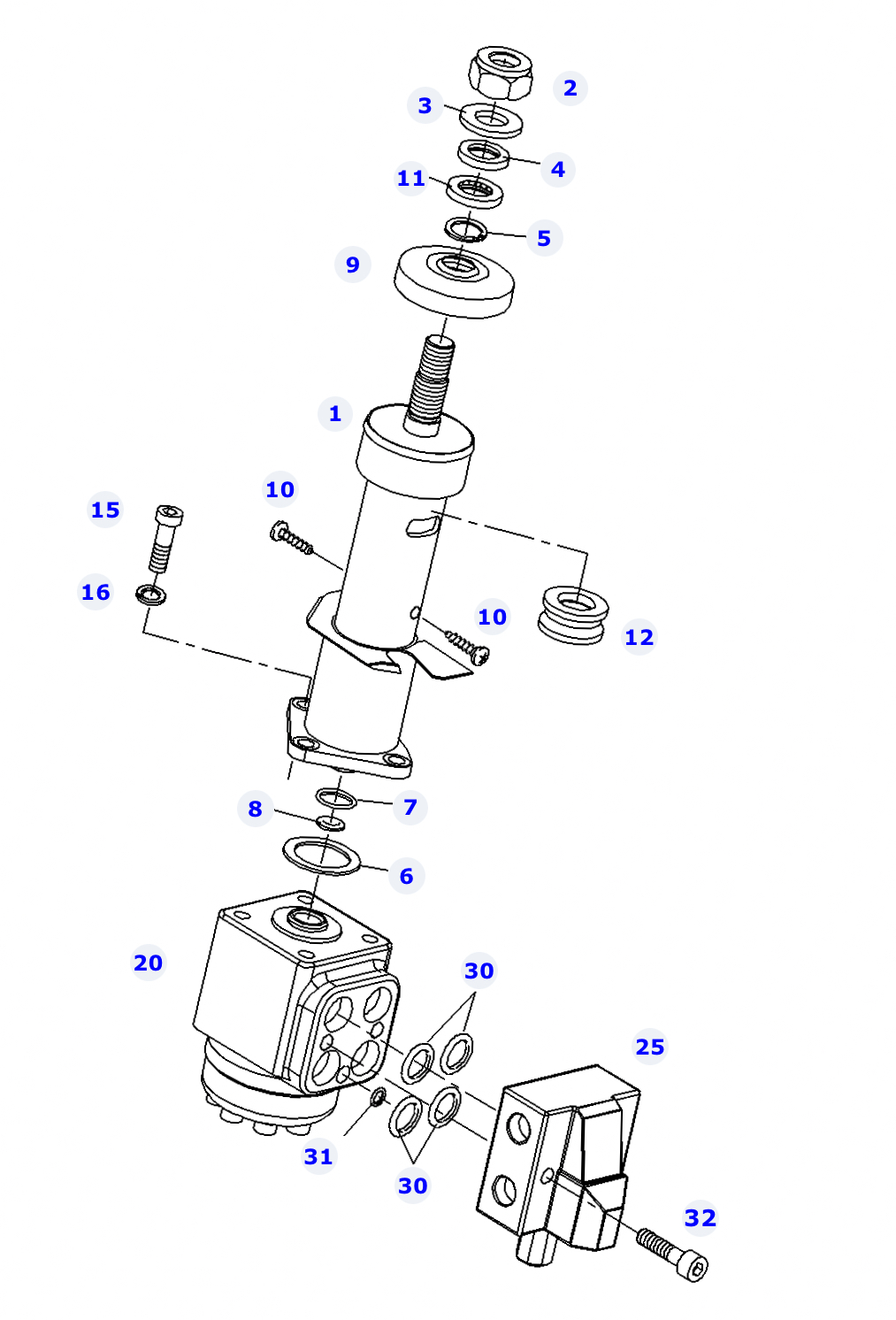 2
3
4
11
5
9
1
10
15
16
10
12
8
7
6
20
30
25
31
30
32