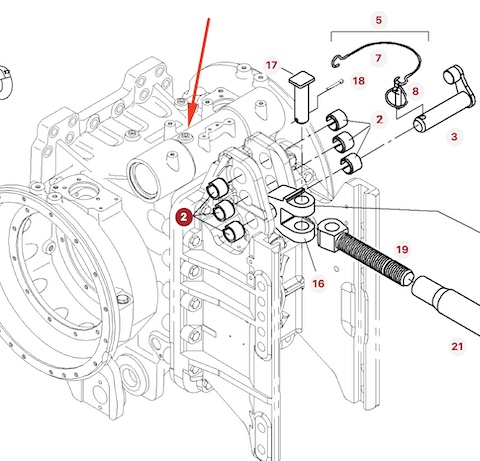 5
7
17
18
8
2
3
2
19
16
21