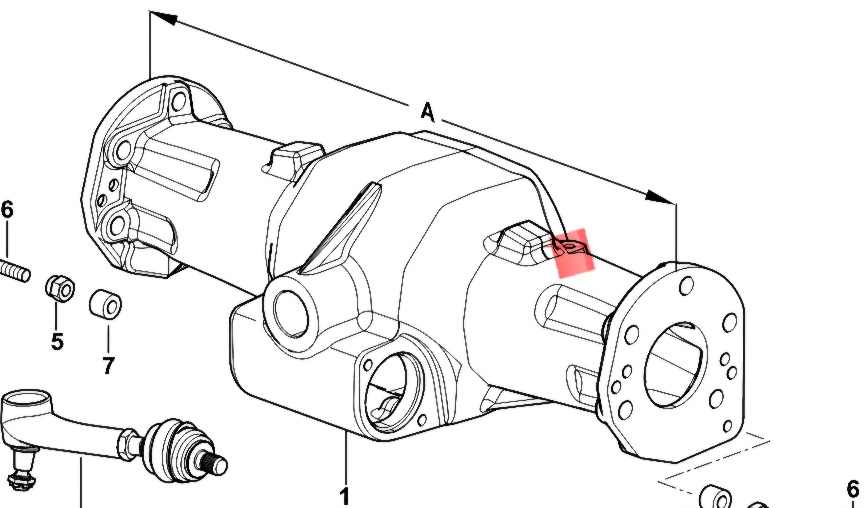 A
6
5
7
1
6