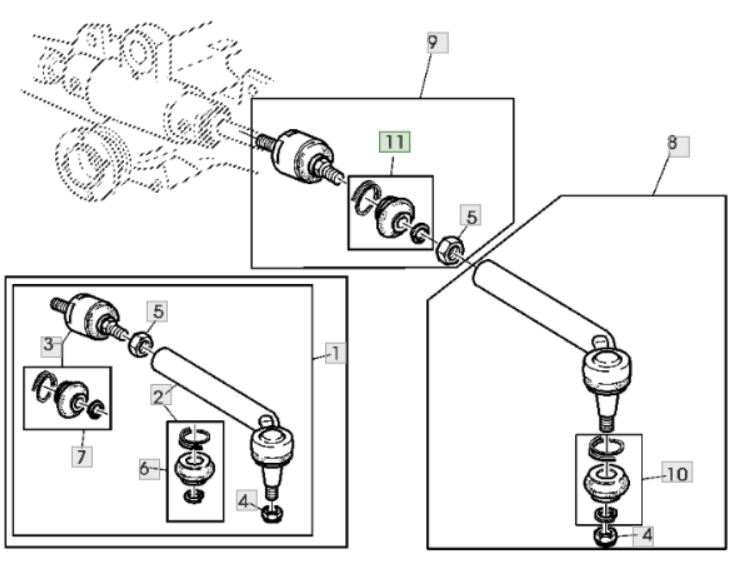 9
11
8
5
5
3
1
2
7
6
4
10
4