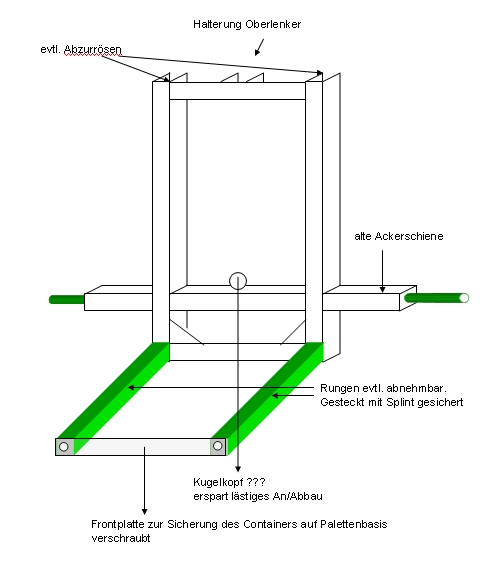 Halterung Oberlenker

evtl. Abzurrösen

alte Ackerschiene

Rungen evtl. abnehmbar.
Gesteckt mit Splint gesichert

Kugelkopf ???
erspart lästiges An/Abbau

Frontplatte zur Sicherung des Containers auf Palettenbasis verschraubt