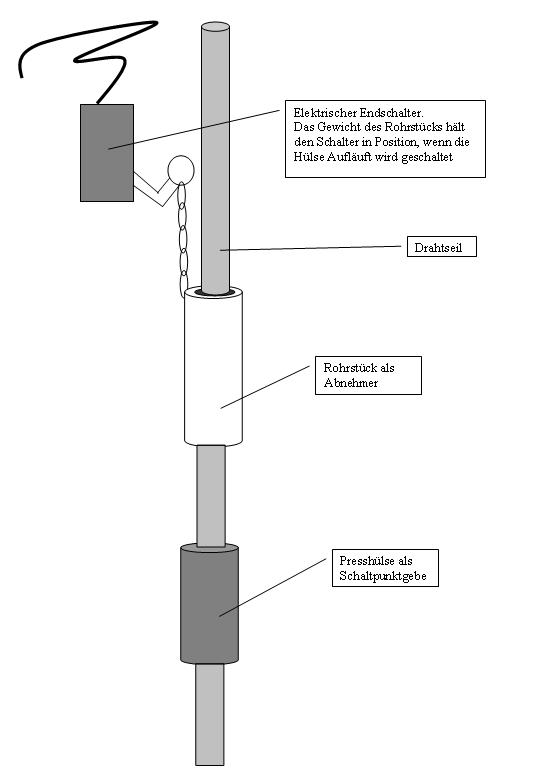 Elektrischer Endschalter.
Das Gewicht des Rohrstücks hält den Schalter in Position, wenn die Hülse Aufläuft wird geschaltet

Drahtseil

Rohrstück als Abnehmer

Presshülse als Schaltpunktgebe