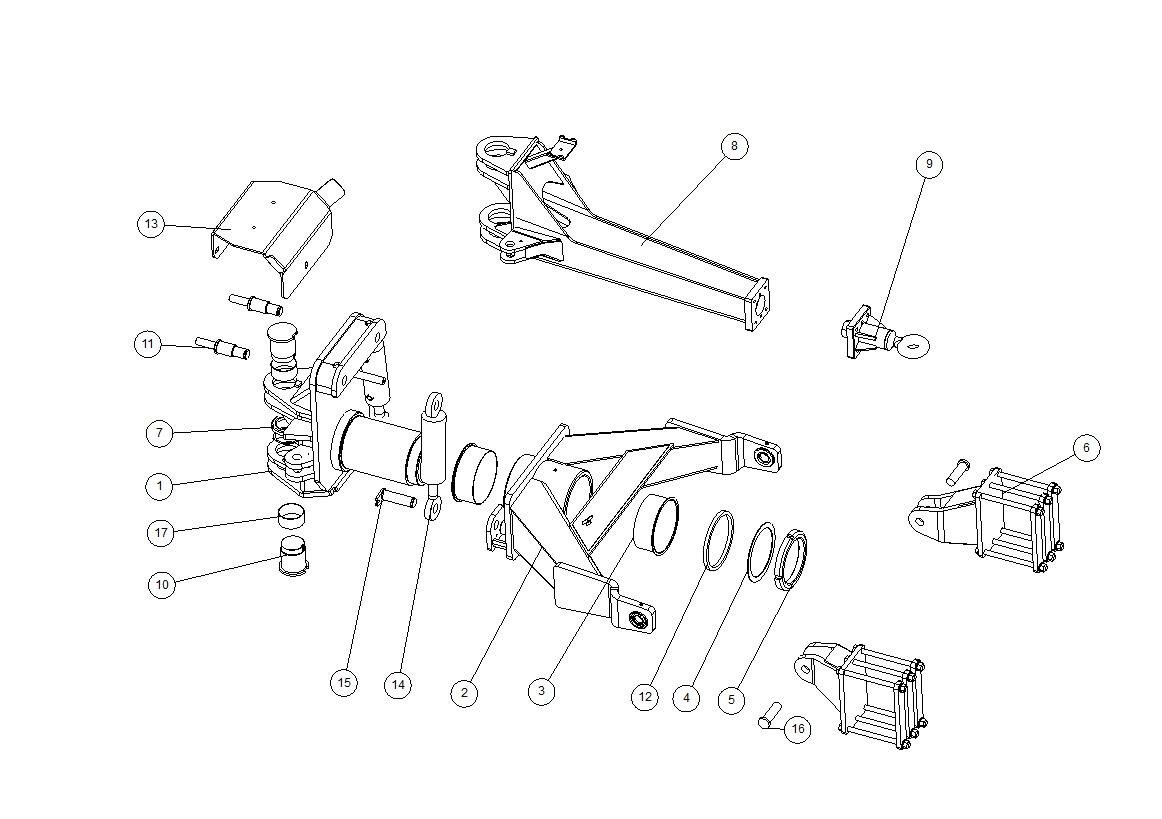 8
9
13
11
7
1
17
10
6
15
14
2
3
12
4
5
16