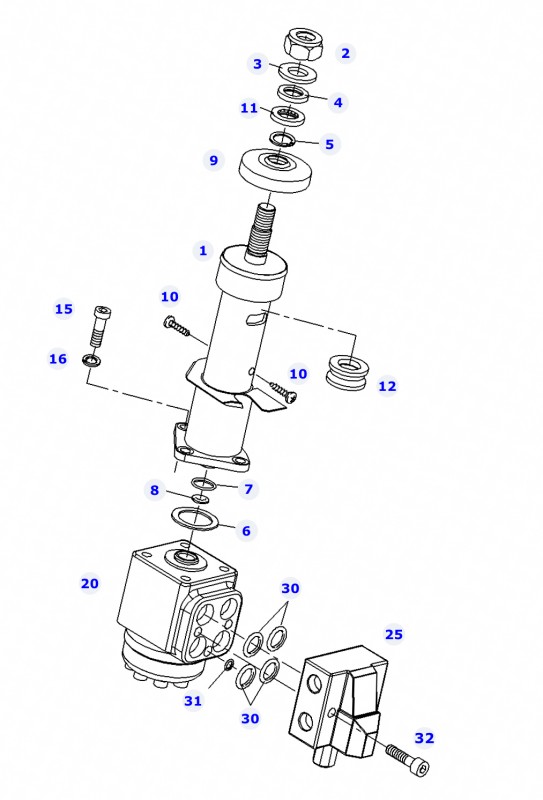 2
3
4
11
5
9
1
10
15
16
10
12
8
7
6
20
30
25
31
30
32