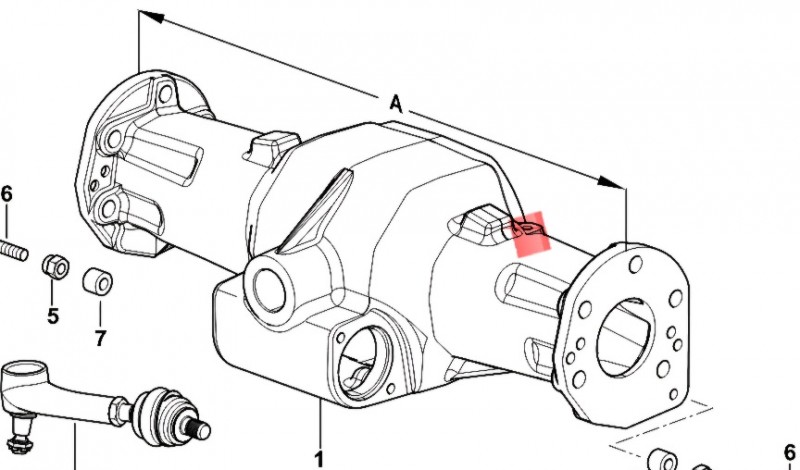 A
6
5
7
1
6