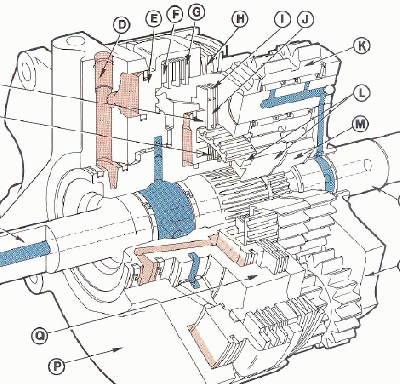 D
E
F
G
H
I
J
K
L
M
Q
P