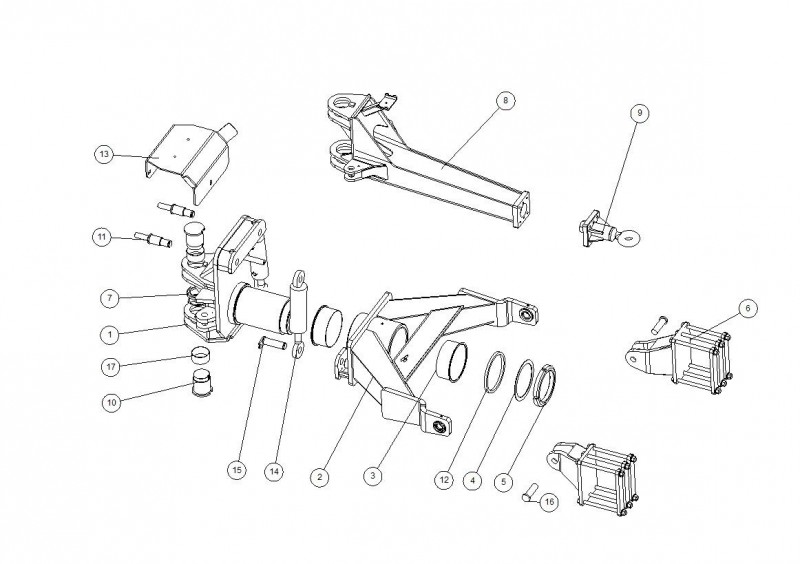 8
9
13
11
7
1
17
10
6
15
14
2
3
12
4
5
16