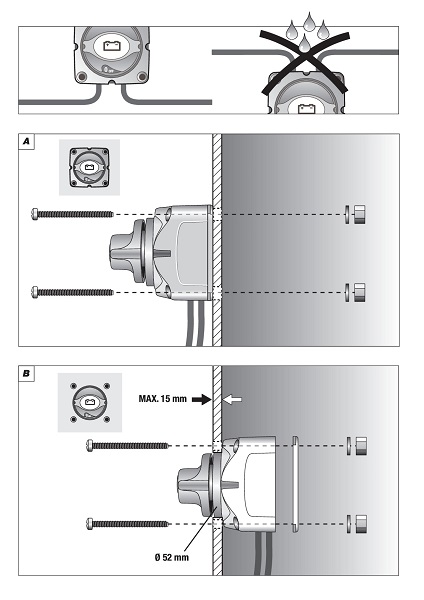 A

B

MAX. 15 mm

Ø 52 mm