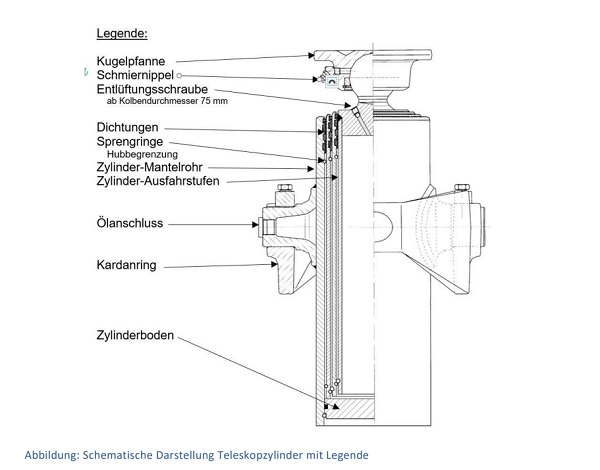 Legende:

Kugelpfanne
Schmiernippel
Entlüftungsschraube
ab Kolbendurchmesser 75 mm

Dichtungen
Sprengringe
Hubbegrenzung
Zylinder-Mantelrohr
Zylinder-Ausfahrstufen

Ölanschluss

Kardanring

Zylinderboden

Abbildung: Schematische Darstellung Teleskopzylinder mit Legende